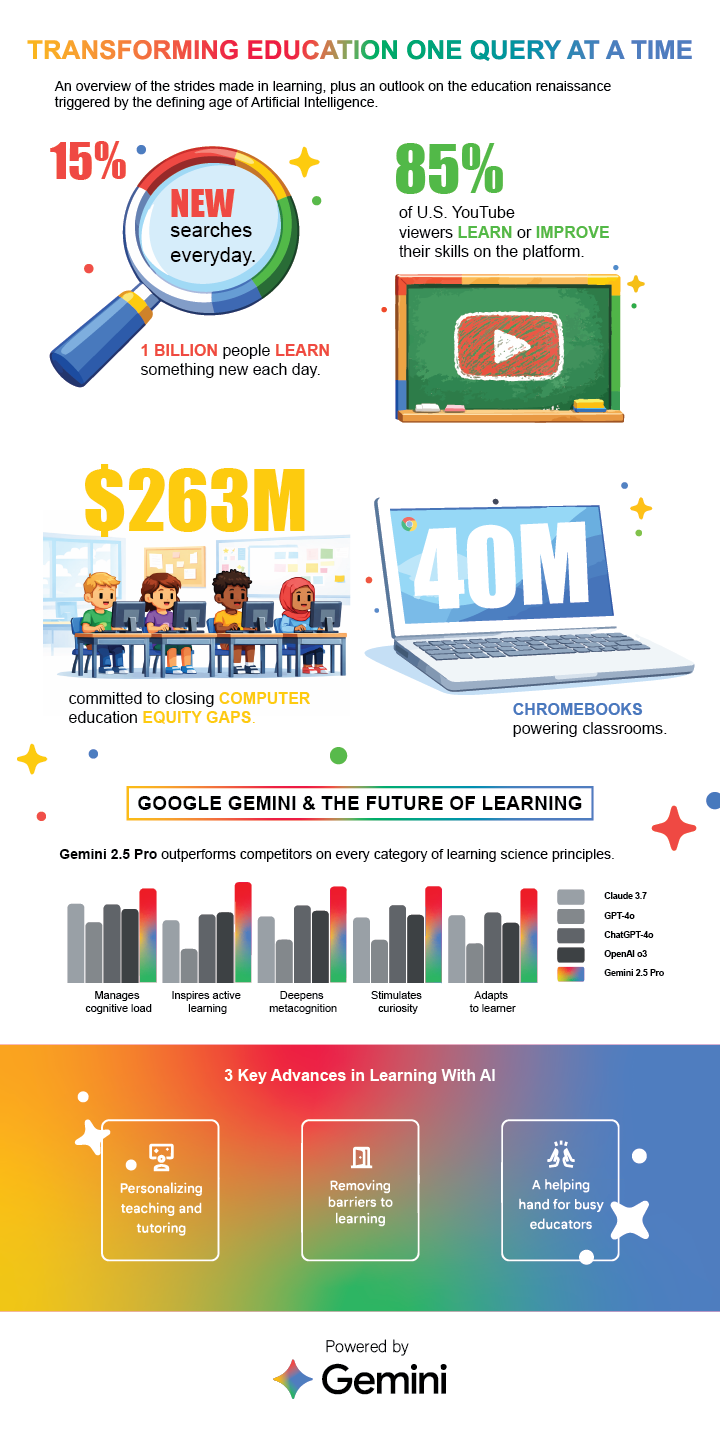 TRANSFORMING EDUCATION ONE QUERY AT A TIME

An overview of the strides made in learning, plus an outlook on the education renaissance triggered by the defining age of Artificial Intelligence.

15%

NEW searches everyday.

1 BILLION people LEARN something new each day.

85%

of U.S. YouTube viewers LEARN or IMPROVE their skills on the platform.

$263M

committed to closing COMPUTER education EQUITY GAPS.

40M

CHROMEBOOKS powering classrooms.

GOOGLE GEMINI & THE FUTURE OF LEARNING

Gemini 2.5 Pro outperforms competitors on every category of learning science principles.

Manages cognitive load

Inspires active learning

Deepens metacognition

Stimulates curiosity

Adapts to learner

Claude 3.7

GPT-4o

ChatGPT-4o

OpenAI o3

Gemini 2.5 Pro

3 Key Advances in Learning With AI

Personalizing teaching and tutoring

Removing barriers to learning

A helping hand for busy educators

Powered by

Gemini